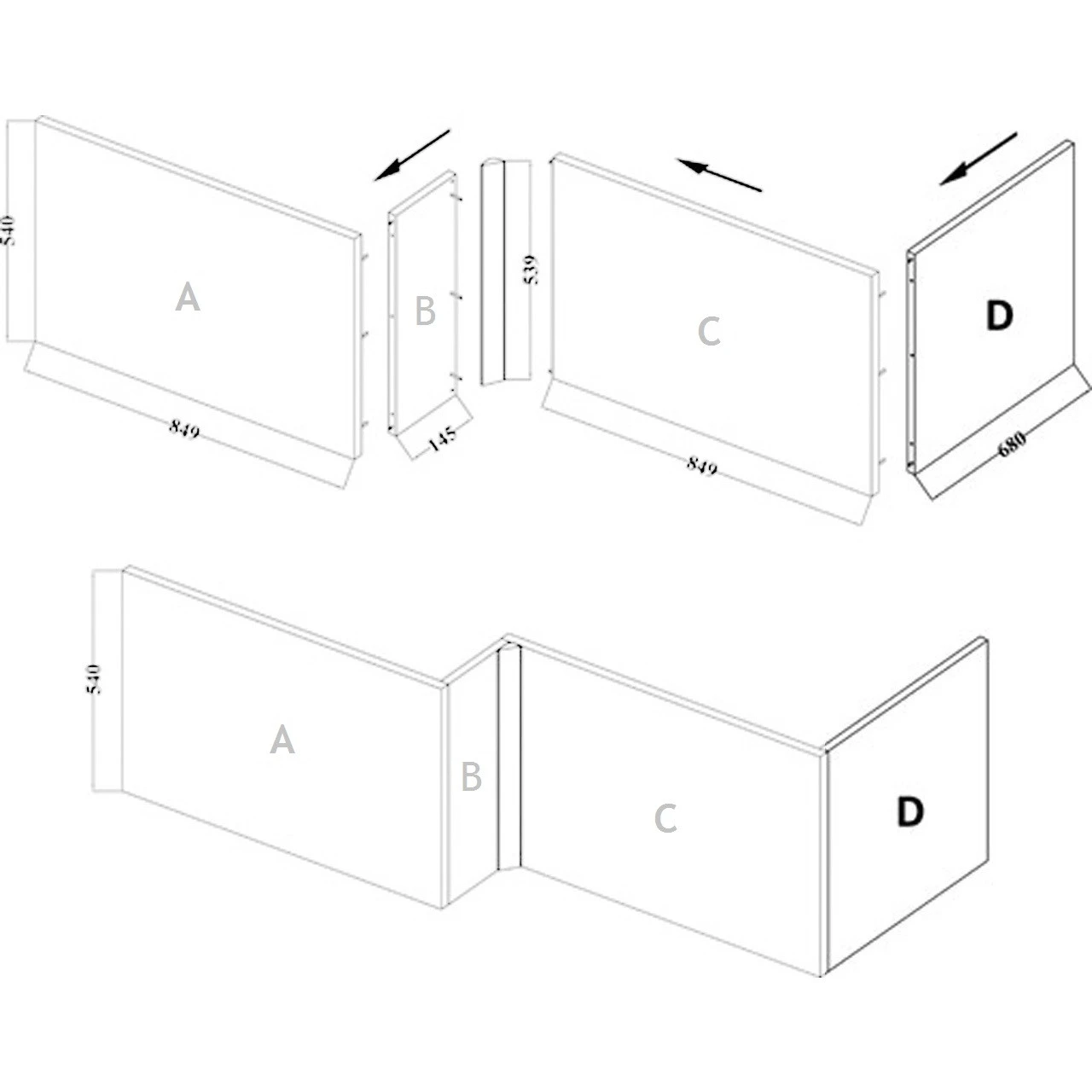 540
A
849
B
145
539
C
849
D
680

540
A
B
C
D